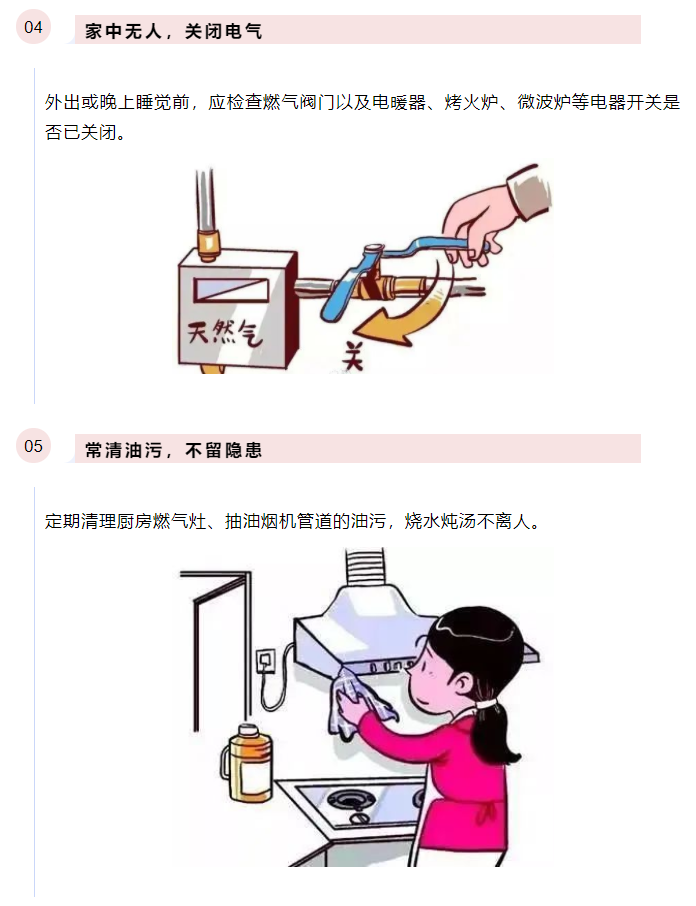 04

家中无人，关闭电气

外出或晚上睡觉前，应检查燃气阀门以及电暖器、烤火炉、微波炉等电器开关是否已关闭。

天然气

关

05

常清油污，不留隐患

定期清理厨房燃气灶、抽油烟机管道的油污，烧水炖汤不离人。